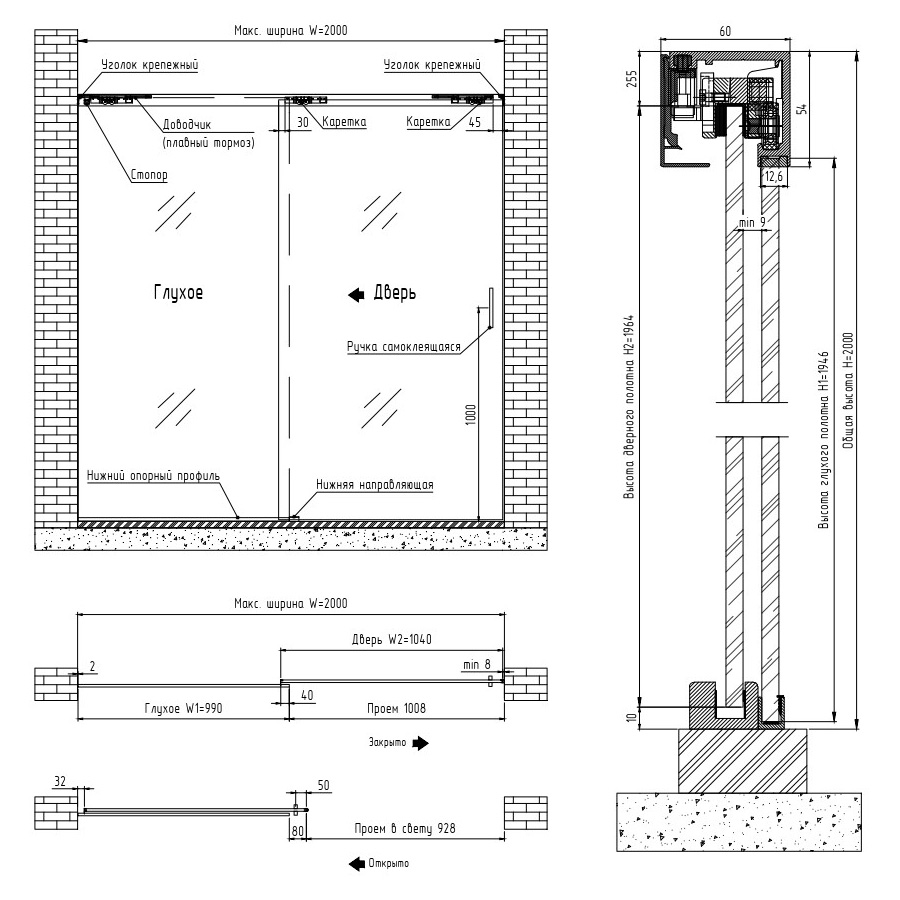 Макс. ширина W=2000

Уголок крепежный

Уголок крепежный

Доводчик (плавный тормоз)

30

Каретка

Каретка

45

Стопор

Глухое

Дверь

Ручка самоклеящаяся

1000

Нижний опорный профиль

Нижняя направляющая

Макс. ширина W=2000

Дверь W2=1040

2

min 8

40

Глухое W1=990

Проем 1008

Закрыто

32

50

80

Проем в свету 928

Открыто

60

255

54

12,6

min 9

Высота дверного полотна H2=1964

Высота глухого полотна H1=1946

Общая высота H=2000

10