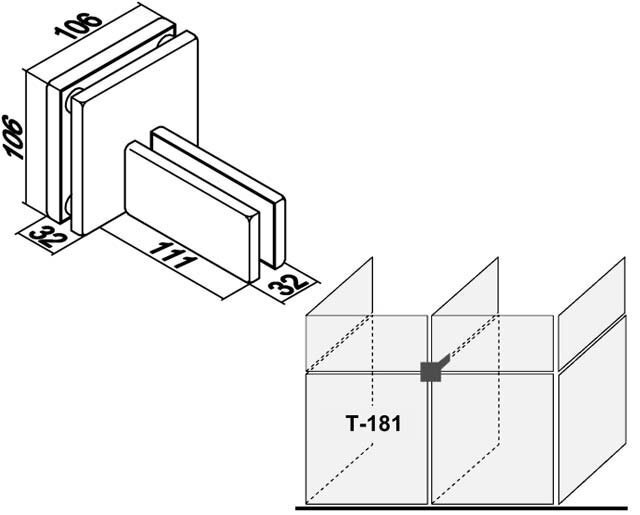 106
106
32
111
32
T-181